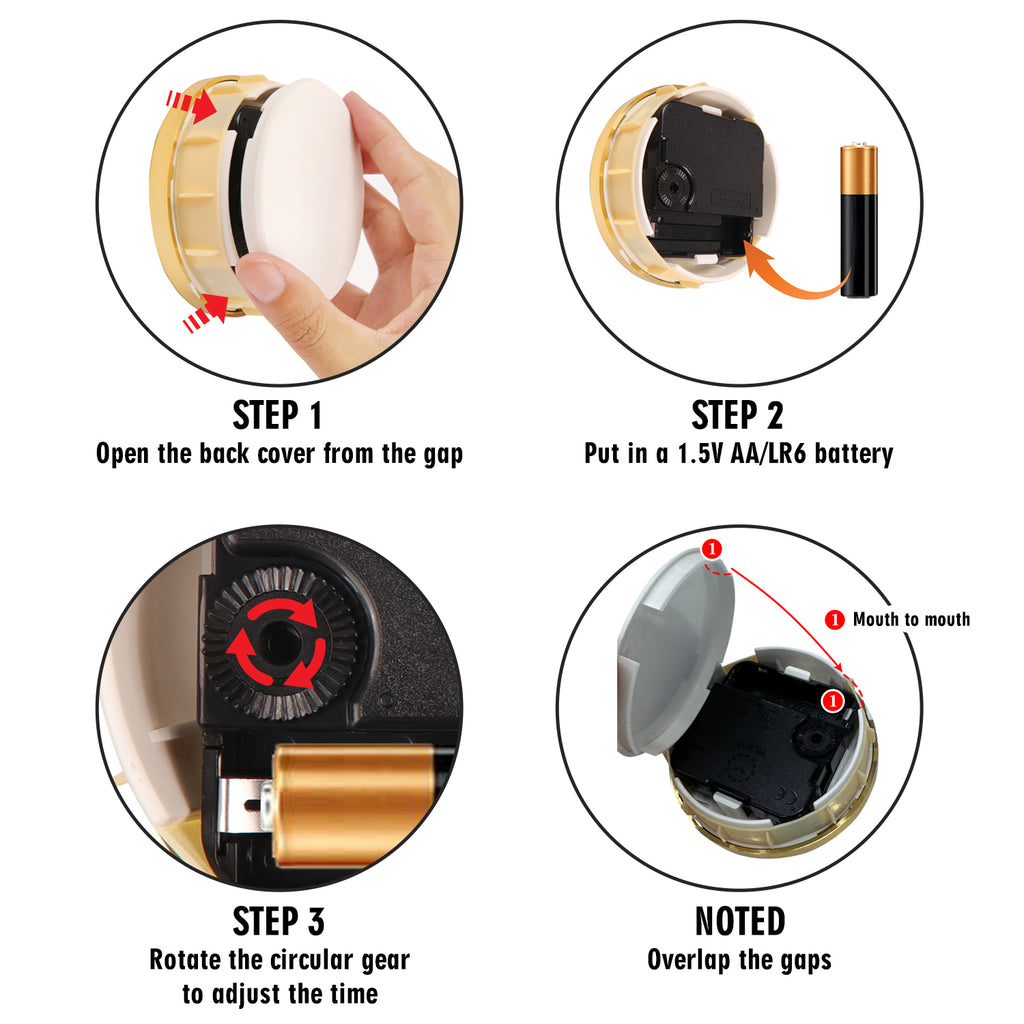 STEP 1
Open the back cover from the gap

STEP 2
Put in a 1.5V AA/LR6 battery

STEP 3
Rotate the circular gear to adjust the time

1

1 Mouth to mouth

1

NOTED
Overlap the gaps